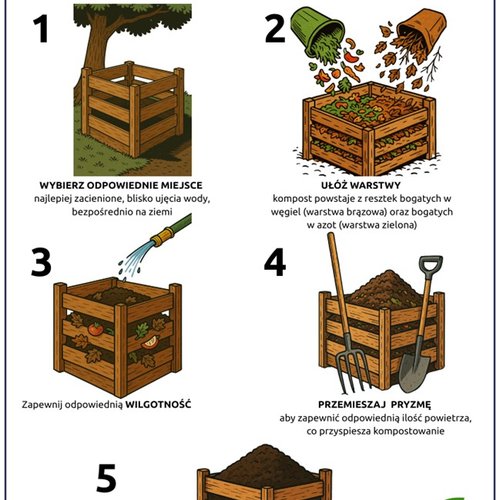 1

WYBIERZ ODPOWIEDNIE MIEJSCE
najlepiej zacienione, blisko ujęcia wody, bezpośrednio na ziemi

2

UŁÓŻ WARSTWY
kompost powstaje z resztek bogatych w węgiel (warstwa brązowa) oraz bogatych w azot (warstwa zielona)

3

Zapewnij odpowiednią WILGOTNOŚĆ

4

PRZEMIESZAJ PRYZMĘ
aby zapewnić odpowiednią ilość powietrza, co przyspiesza kompostowanie

5